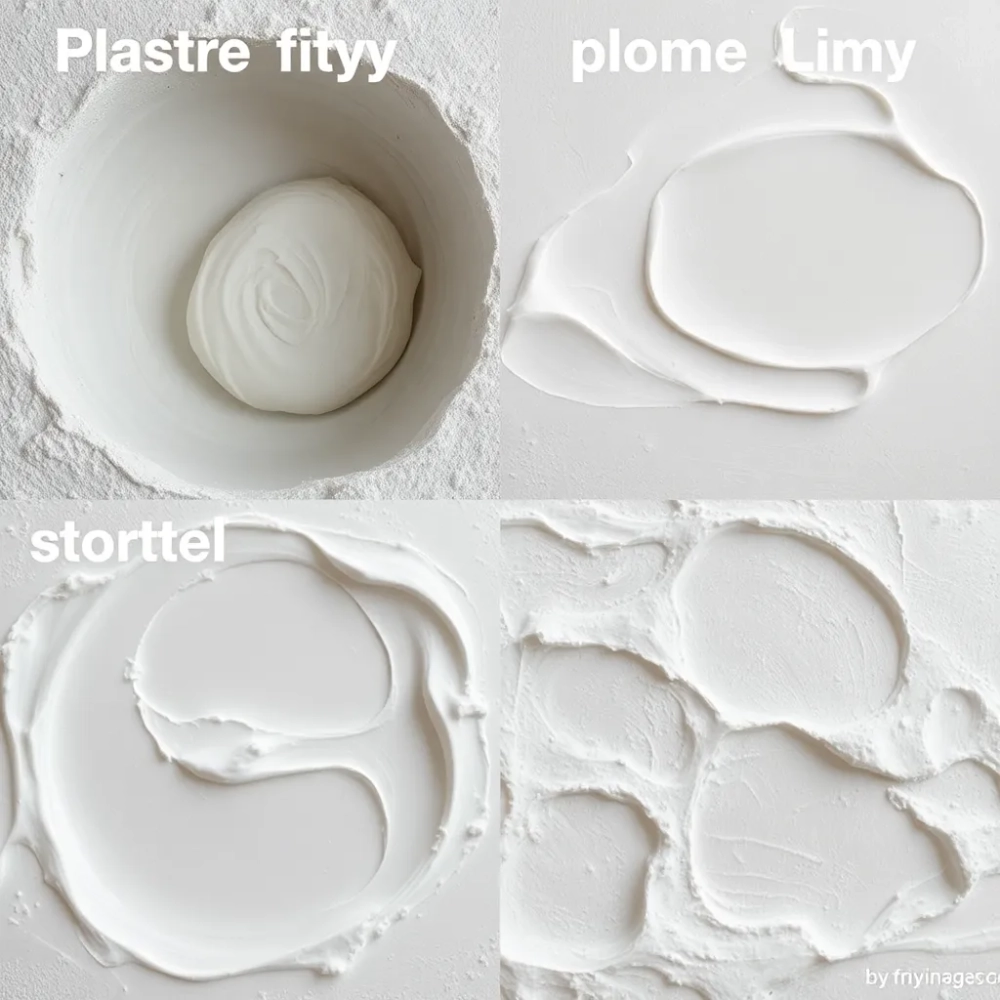 Plastre fityy

plome Limy

storttel

by friyinagesc